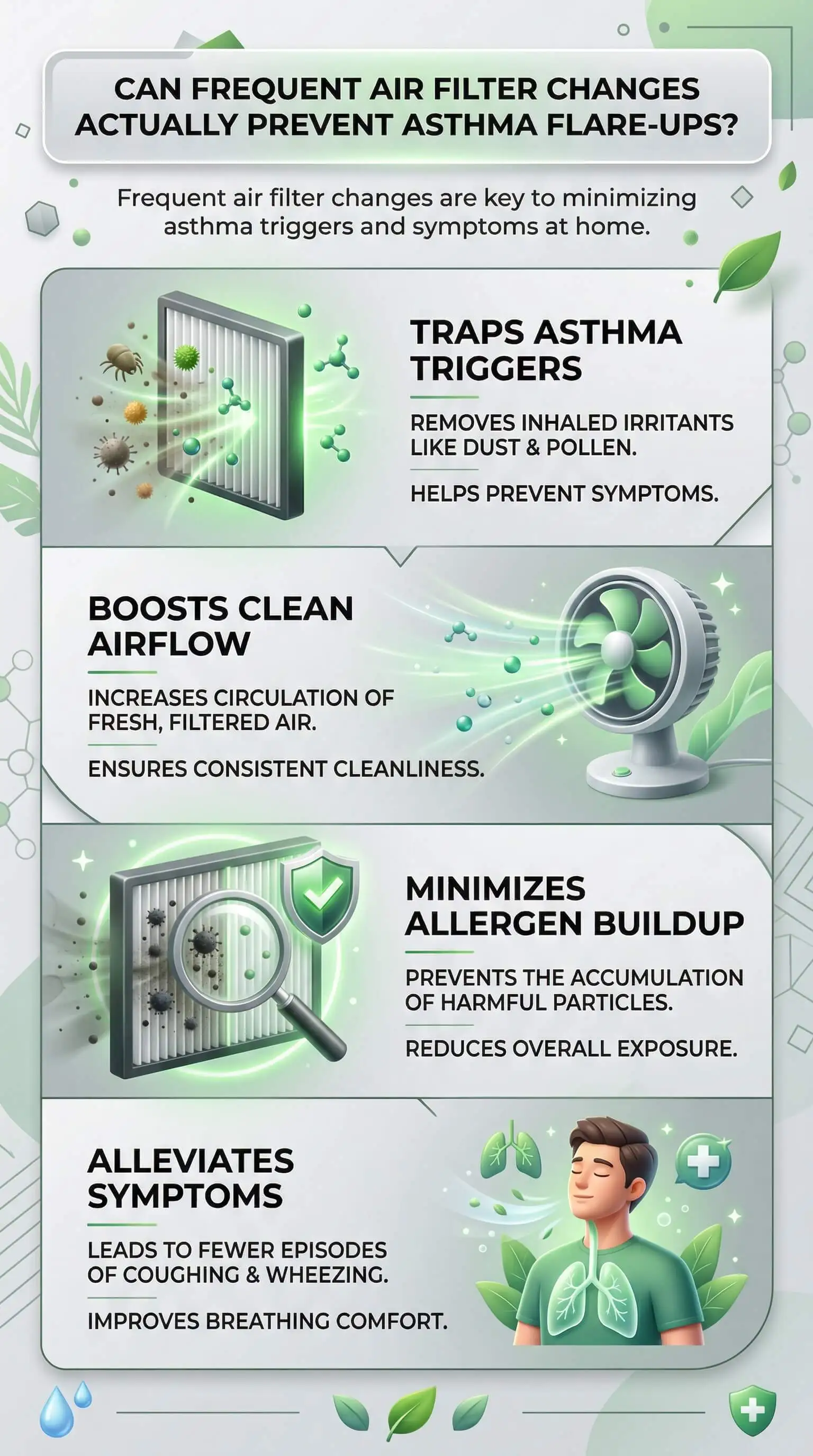 CAN FREQUENT AIR FILTER CHANGES ACTUALLY PREVENT ASTHMA FLARE-UPS?

Frequent air filter changes are key to minimizing asthma triggers and symptoms at home.

TRAPS ASTHMA TRIGGERS

REMOVES INHALED IRRITANTS LIKE DUST & POLLEN.

HELPS PREVENT SYMPTOMS.

BOOSTS CLEAN AIRFLOW

INCREASES CIRCULATION OF FRESH, FILTERED AIR.

ENSURES CONSISTENT CLEANLINESS.

MINIMIZES ALLERGEN BUILDUP

PREVENTS THE ACCUMULATION OF HARMFUL PARTICLES.

REDUCES OVERALL EXPOSURE.

ALLEVIATES SYMPTOMS

LEADS TO FEWER EPISODES OF COUGHING & WHEEZING.

IMPROVES BREATHING COMFORT.